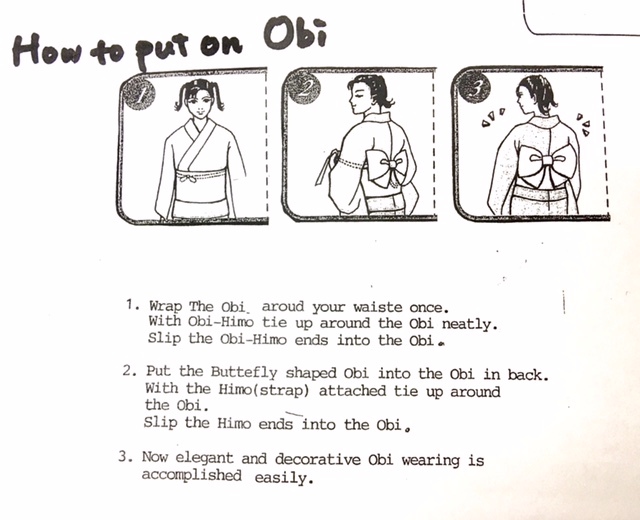 How to put on Obi

1

2

3

1. Wrap The Obi aroud your waiste once.
With Obi-Himo tie up around the Obi neatly.
Slip the Obi-Himo ends into the Obi.

2. Put the Buttefly shaped Obi into the Obi in back.
With the Himo(strap) attached tie up around the Obi.
Slip the Himo ends into the Obi.

3. Now elegant and decorative Obi wearing is accomplished easily.